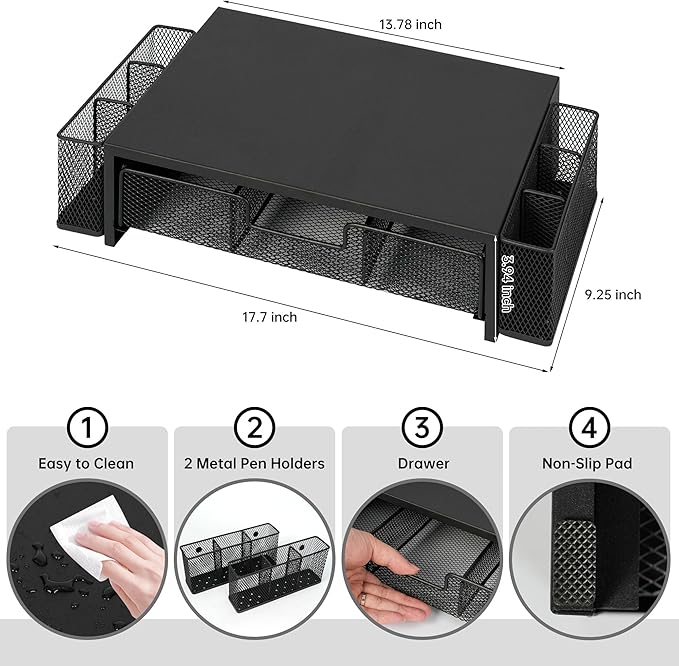 13.78 inch

3.94 inch

9.25 inch

17.7 inch

1
Easy to Clean

2
2 Metal Pen Holders

3
Drawer

4
Non-Slip Pad